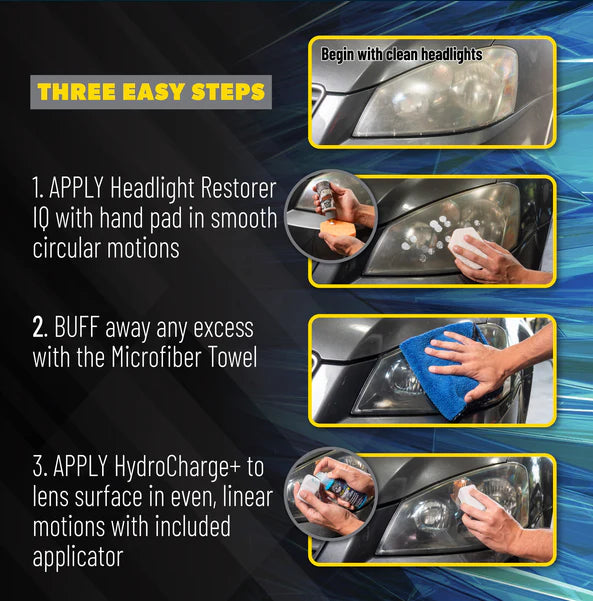 THREE EASY STEPS

Begin with clean headlights

1. APPLY Headlight Restorer IQ with hand pad in smooth circular motions

2. BUFF away any excess with the Microfiber Towel

3. APPLY HydroCharge+ to lens surface in even, linear motions with included applicator